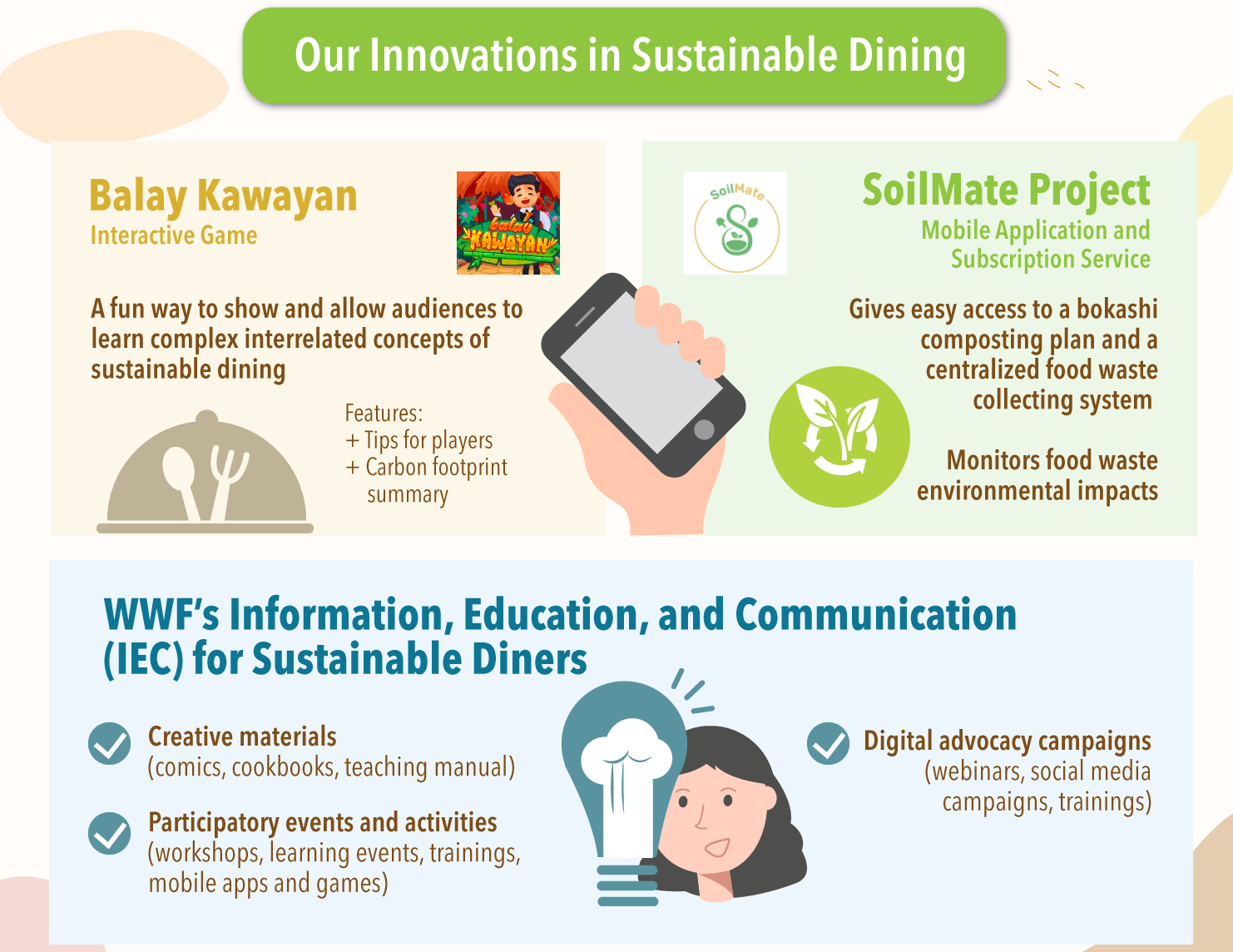 Our Innovations in Sustainable Dining

Balay Kawayan
Interactive Game

balay KAWAYAN

A fun way to show and allow audiences to learn complex interrelated concepts of sustainable dining

Features:
+ Tips for players
+ Carbon footprint summary

SoilMate

SoilMate Project
Mobile Application and Subscription Service

Gives easy access to a bokashi composting plan and a centralized food waste collecting system

Monitors food waste environmental impacts

WWF's Information, Education, and Communication (IEC) for Sustainable Diners

Creative materials
(comics, cookbooks, teaching manual)

Participatory events and activities
(workshops, learning events, trainings, mobile apps and games)

Digital advocacy campaigns
(webinars, social media campaigns, trainings)